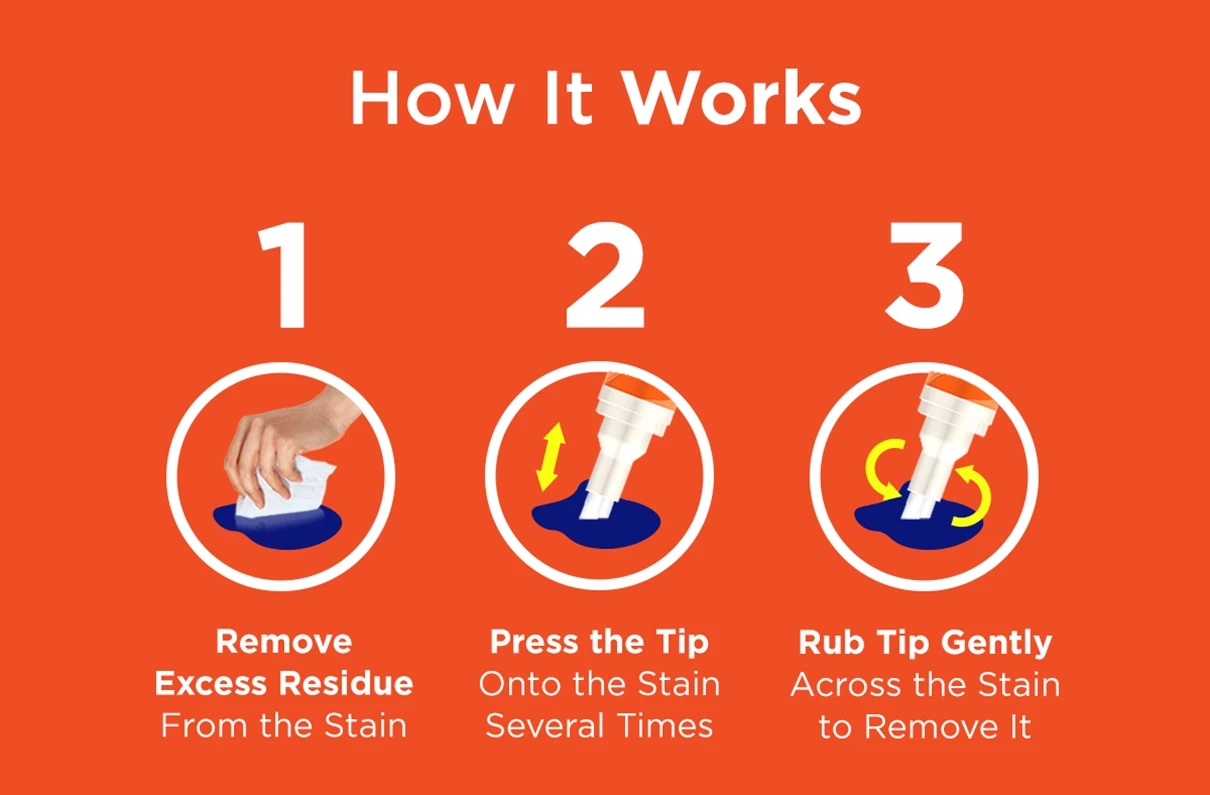 How It Works

1

Remove Excess Residue From the Stain

2

Press the Tip Onto the Stain Several Times

3

Rub Tip Gently Across the Stain to Remove It